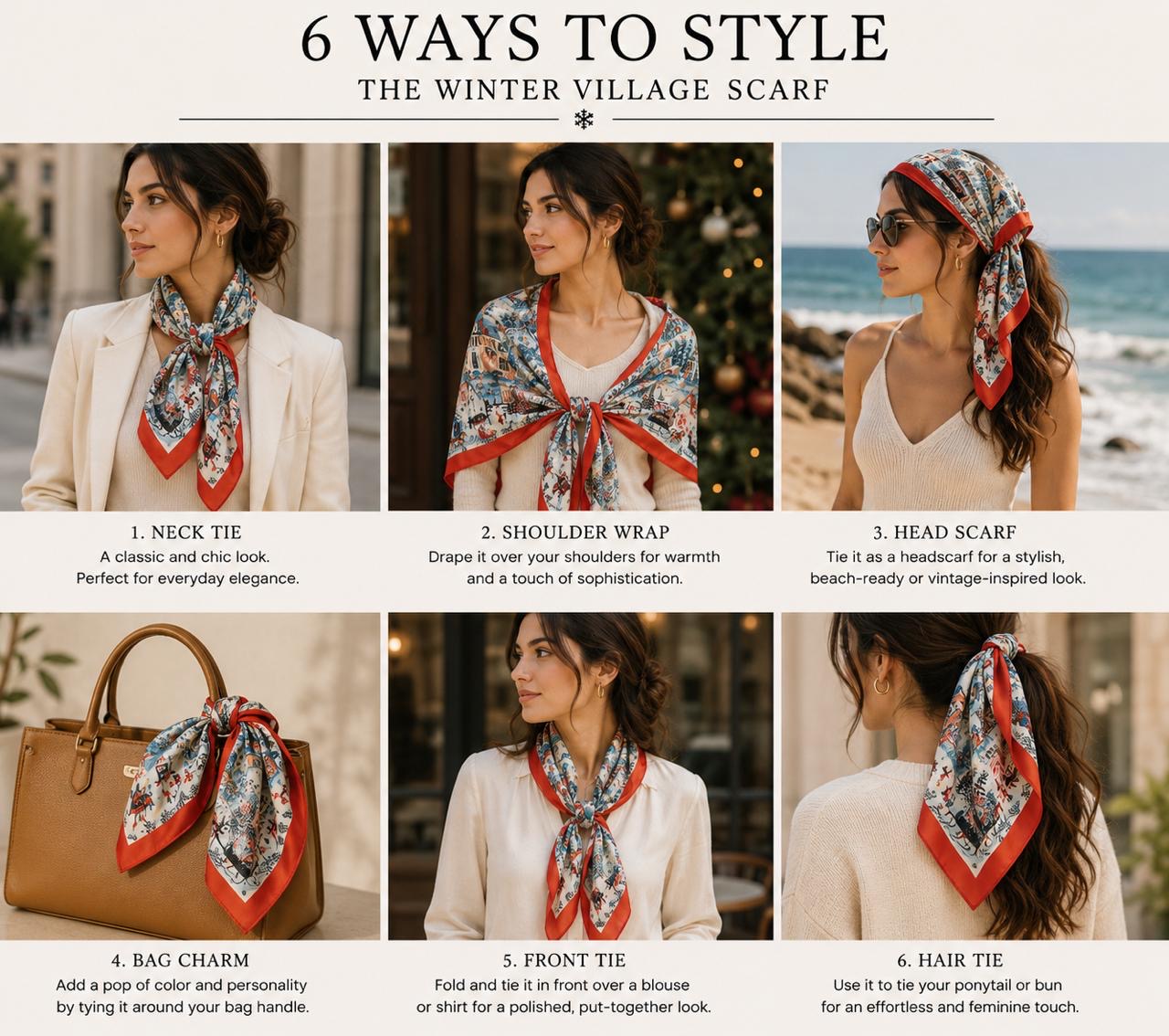 6 WAYS TO STYLE
THE WINTER VILLAGE SCARF

1. NECK TIE
A classic and chic look. Perfect for everyday elegance.

2. SHOULDER WRAP
Drape it over your shoulders for warmth and a touch of sophistication.

3. HEAD SCARF
Tie it as a headscarf for a stylish, beach-ready or vintage-inspired look.

4. BAG CHARM
Add a pop of color and personality by tying it around your bag handle.

5. FRONT TIE
Fold and tie it in front over a blouse or shirt for a polished, put-together look.

6. HAIR TIE
Use it to tie your ponytail or bun for an effortless and feminine touch.